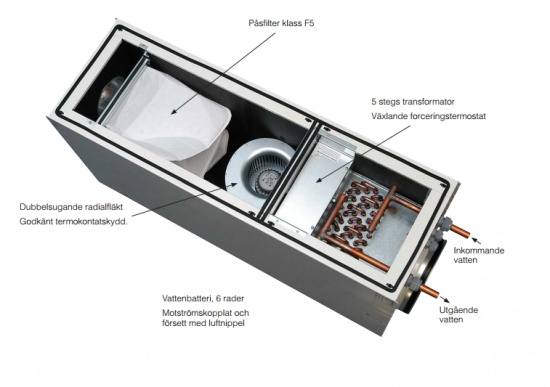 Påsfilter klass F5

5 stegs transformator
Växlande forceringstermostat

Dubbelsugande radialfläkt
Godkänt termokontatskydd.

Inkommande vatten

Vattenbatteri, 6 rader
Motströmskopplat och försett med luftnippel

Utgående vatten