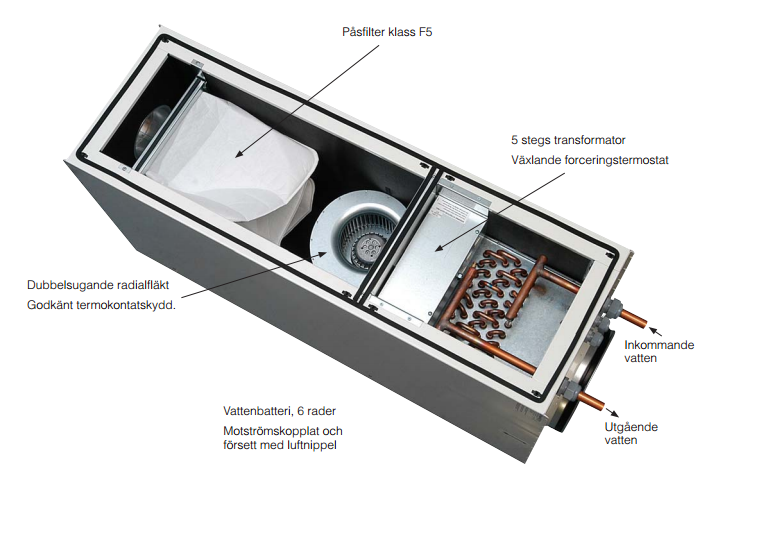 Påsfilter klass F5

5 stegs transformator

Växlande forceringstermostat

Dubbelsugande radialfläkt

Godkänt termokontatskydd.

Inkommande vatten

Vattenbatteri, 6 rader

Motströmskopplat och försett med luftnippel

Utgående vatten